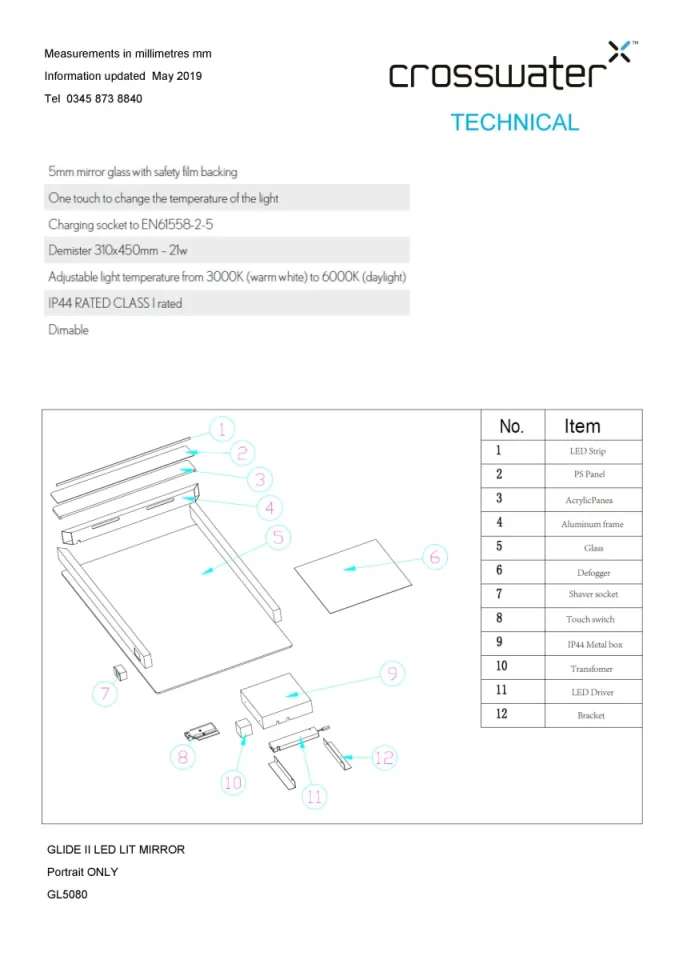 Measurements in millimetres mm

Information updated May 2019

Tel 0345 873 8840

crosswater™

TECHNICAL

5mm mirror glass with safety film backing

One touch to change the temperature of the light

Charging socket to EN61558-2-5

Demister 310x450mm - 21w

Adjustable light temperature from 3000K (warm white) to 6000K (daylight)

IP44 RATED CLASS I rated

Dimable

1
2
3
4
5
6
7
8
9
10
11
12

| No. | Item |
|---|---|
| 1 | LED Strip |
| 2 | PS Panel |
| 3 | AcrylicPanea |
| 4 | Aluminum frame |
| 5 | Glass |
| 6 | Defogger |
| 7 | Shaver socket |
| 8 | Touch switch |
| 9 | IP44 Metal box |
| 10 | Transfomer |
| 11 | LED Driver |
| 12 | Bracket |

GLIDE II LED LIT MIRROR

Portrait ONLY

GL5080