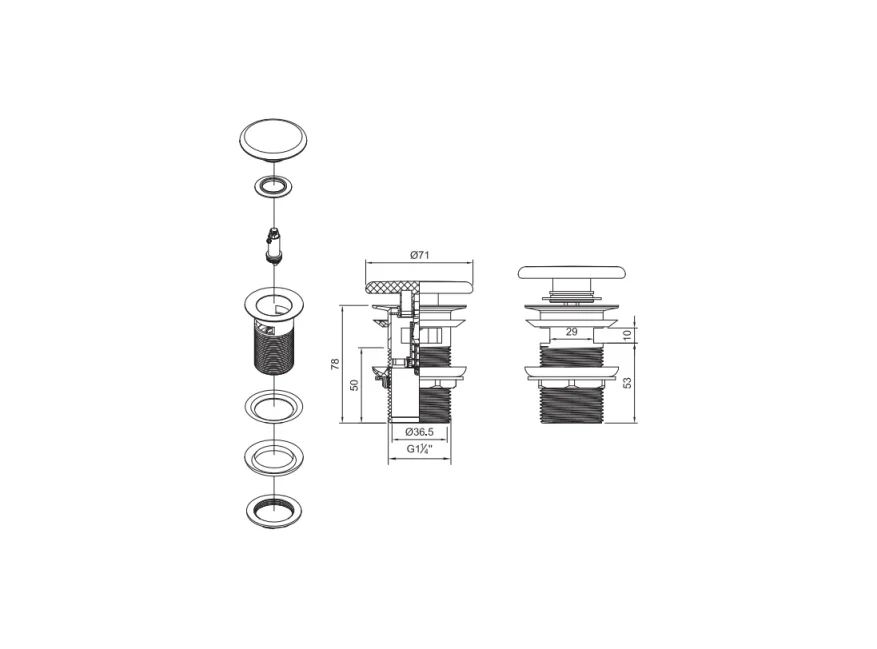 Ø71

78

50

Ø36.5

G1¼"

29

10

53